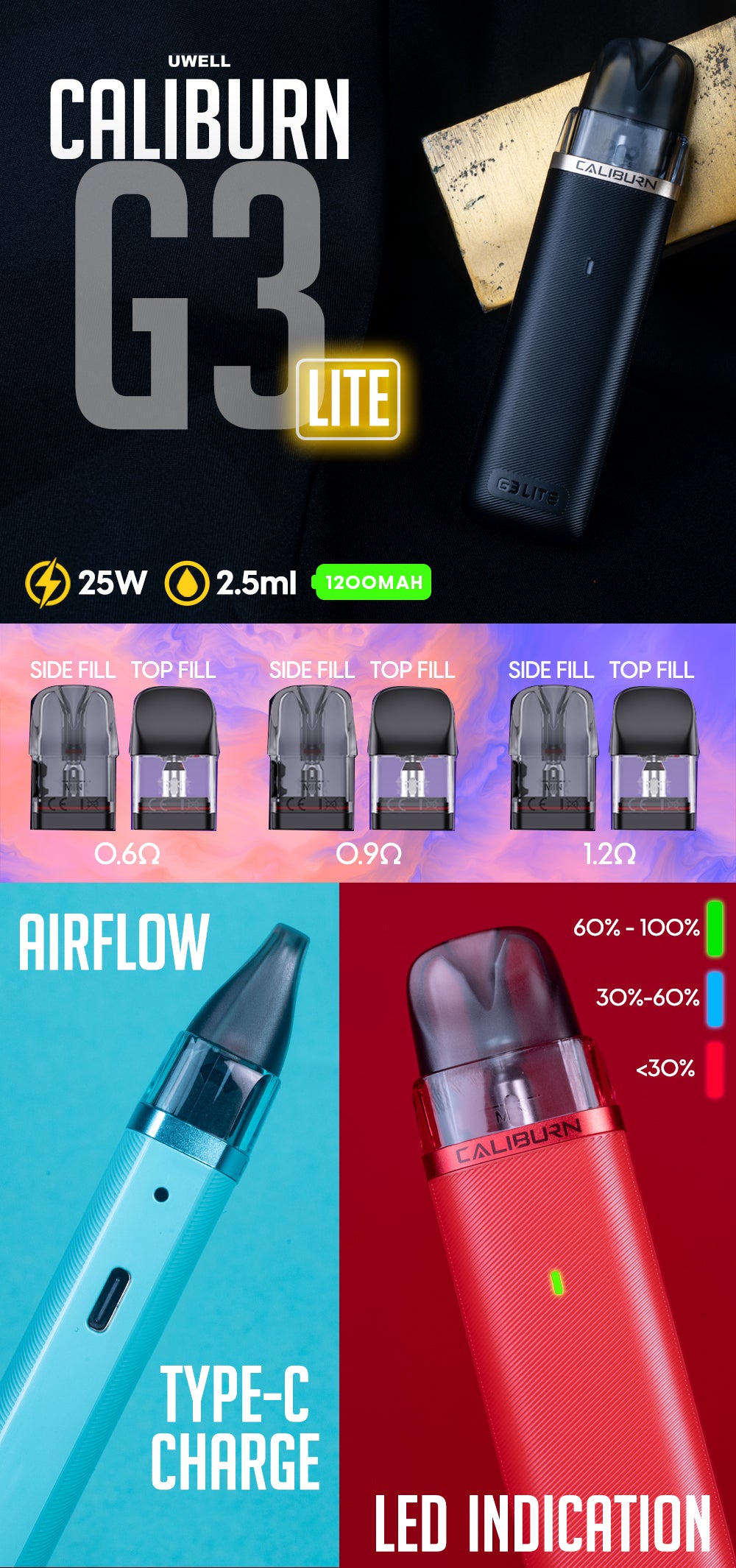 UWELL
CALIBURN
G3
LITE

CALIBURN

G3 LITE

25W 2.5ml 1200MAH

SIDE FILL TOP FILL
0.6Ω

SIDE FILL TOP FILL
0.9Ω

SIDE FILL TOP FILL
1.2Ω

AIRFLOW

TYPE-C CHARGE

60% - 100%
30%-60%
<30%

CALIBURN

LED INDICATION